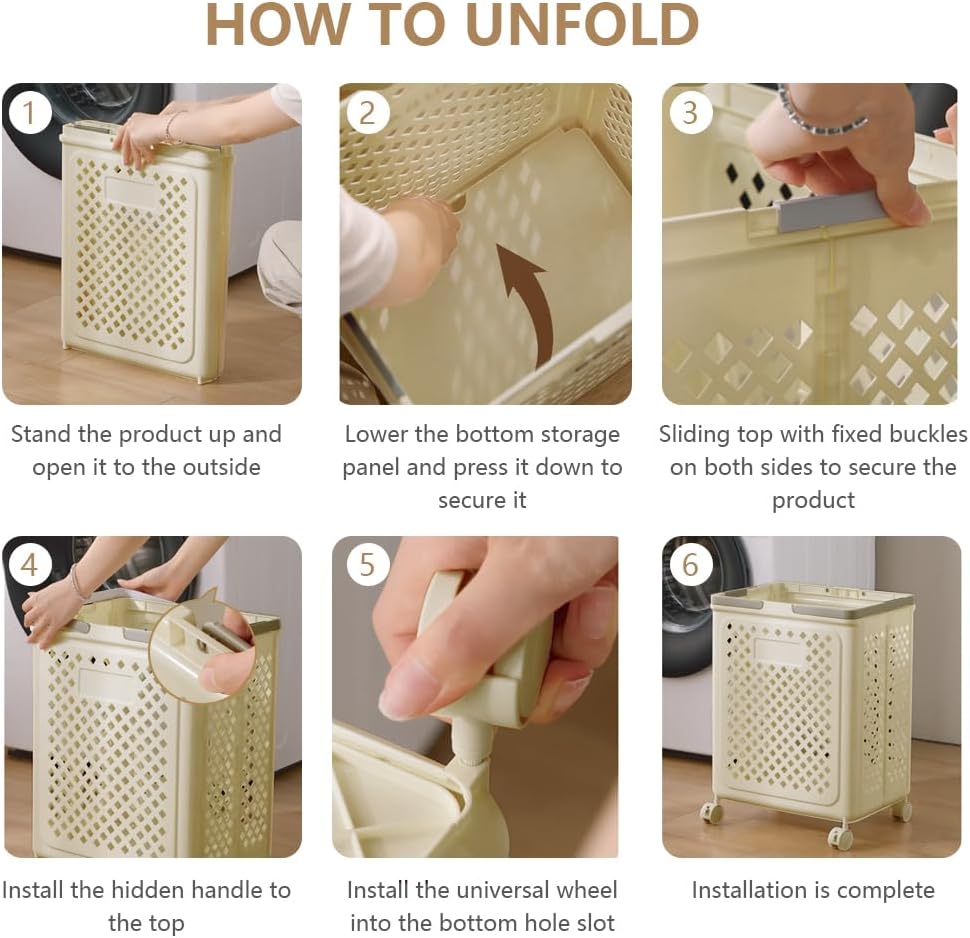 HOW TO UNFOLD

1

Stand the product up and open it to the outside

2

Lower the bottom storage panel and press it down to secure it

3

Sliding top with fixed buckles on both sides to secure the product

4

Install the hidden handle to the top

5

Install the universal wheel into the bottom hole slot

6

Installation is complete